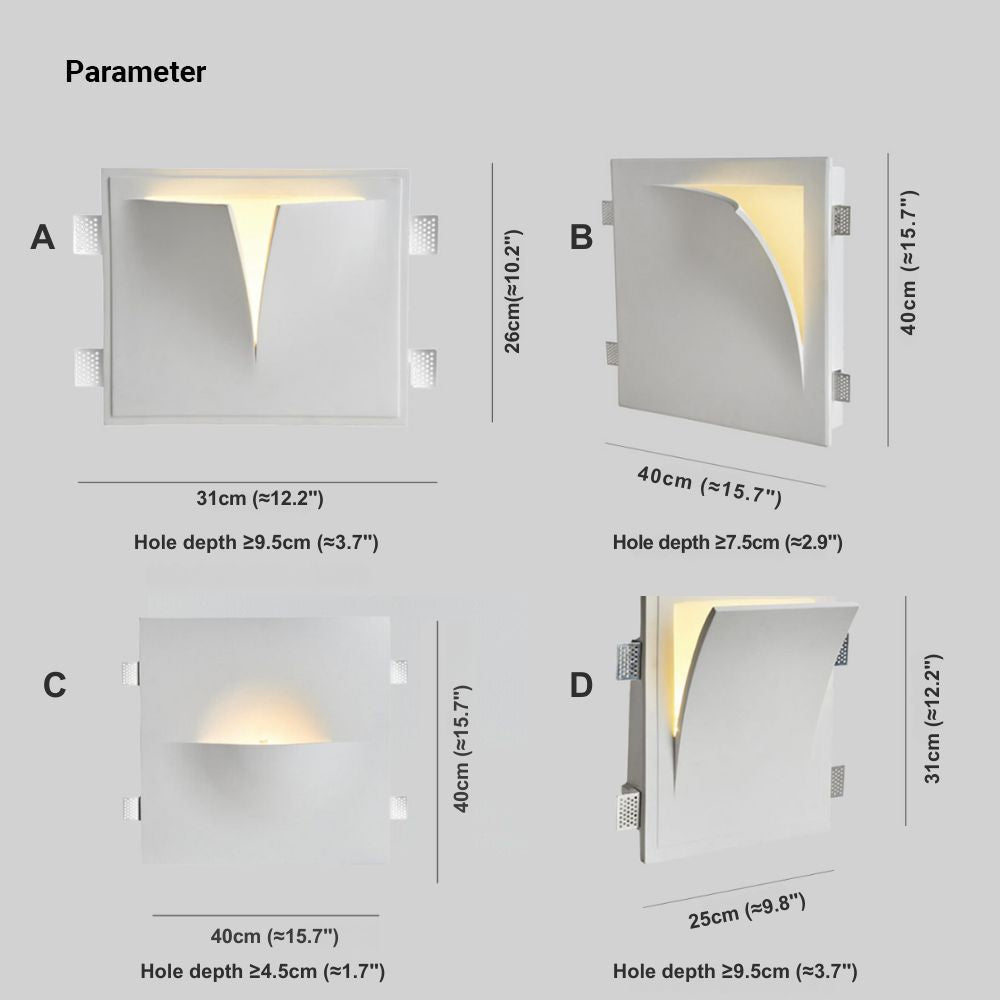 Parameter

A

26cm(≈10.2")

31cm (≈12.2")

Hole depth ≥9.5cm (≈3.7")

B

40cm (≈15.7")

40cm (≈15.7")

Hole depth ≥7.5cm (≈2.9")

C

40cm (≈15.7")

40cm (≈15.7")

Hole depth ≥4.5cm (≈1.7")

D

31cm (≈12.2")

25cm (≈9.8")

Hole depth ≥9.5cm (≈3.7")