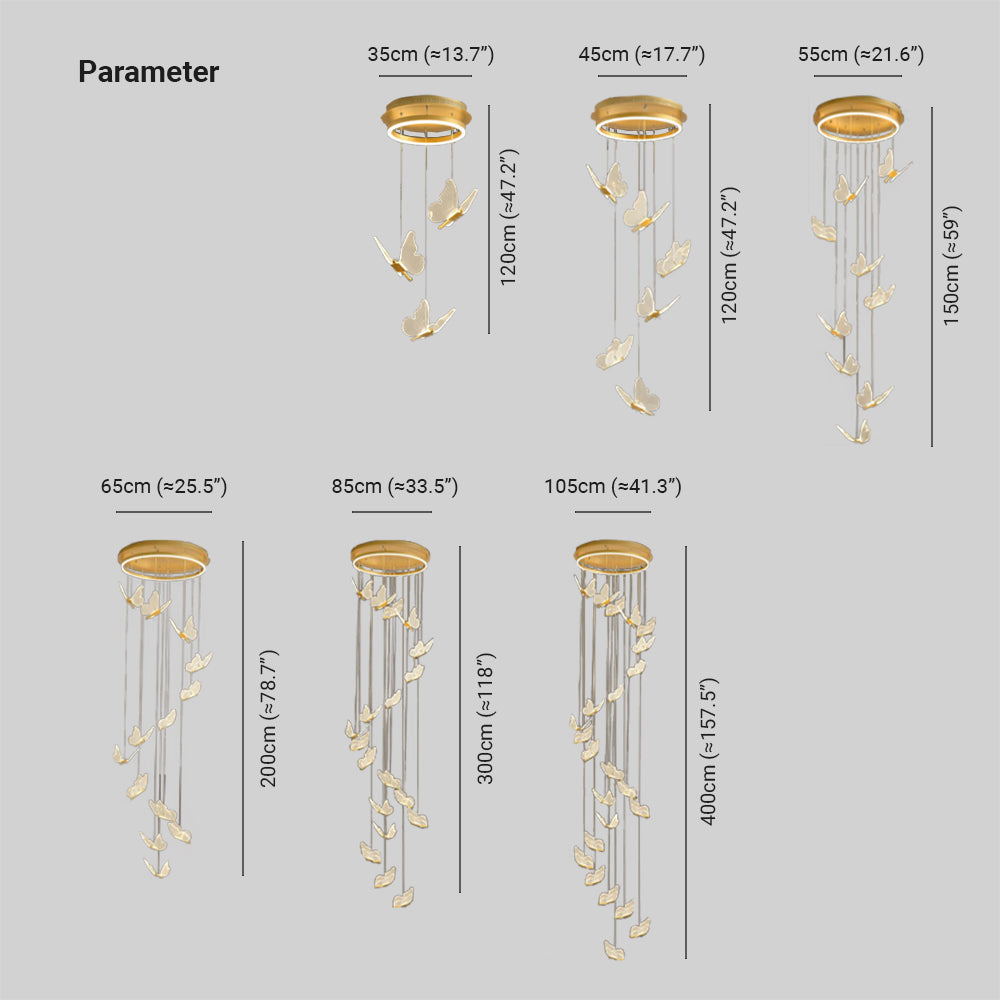 Parameter

35cm (≈13.7")
120cm (≈47.2")

45cm (≈17.7")
120cm (≈47.2")

55cm (≈21.6")
150cm (≈59")

65cm (≈25.5")
200cm (≈78.7")

85cm (≈33.5")
300cm (≈118")

105cm (≈41.3")
400cm (≈157.5")